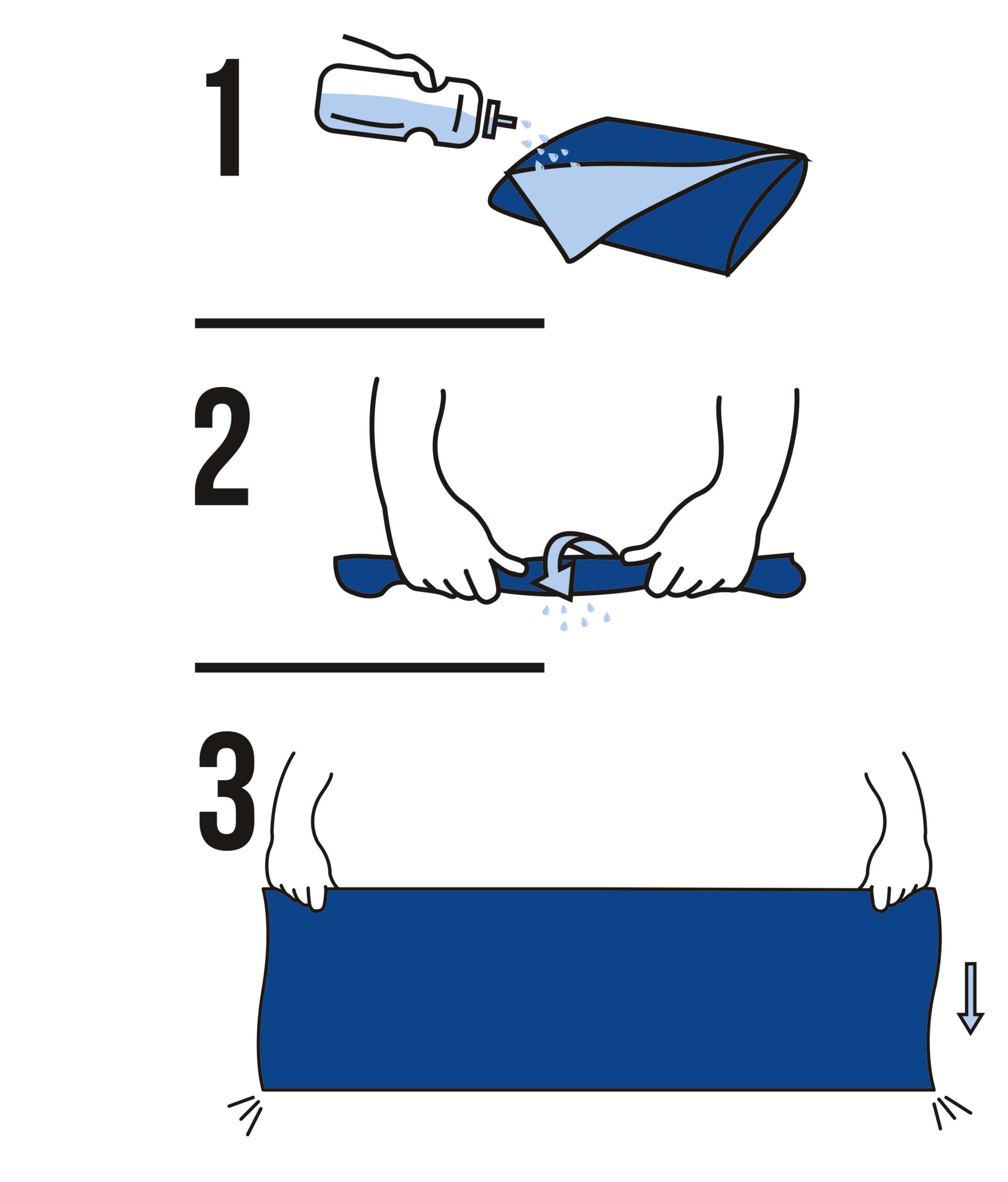 1

2

3